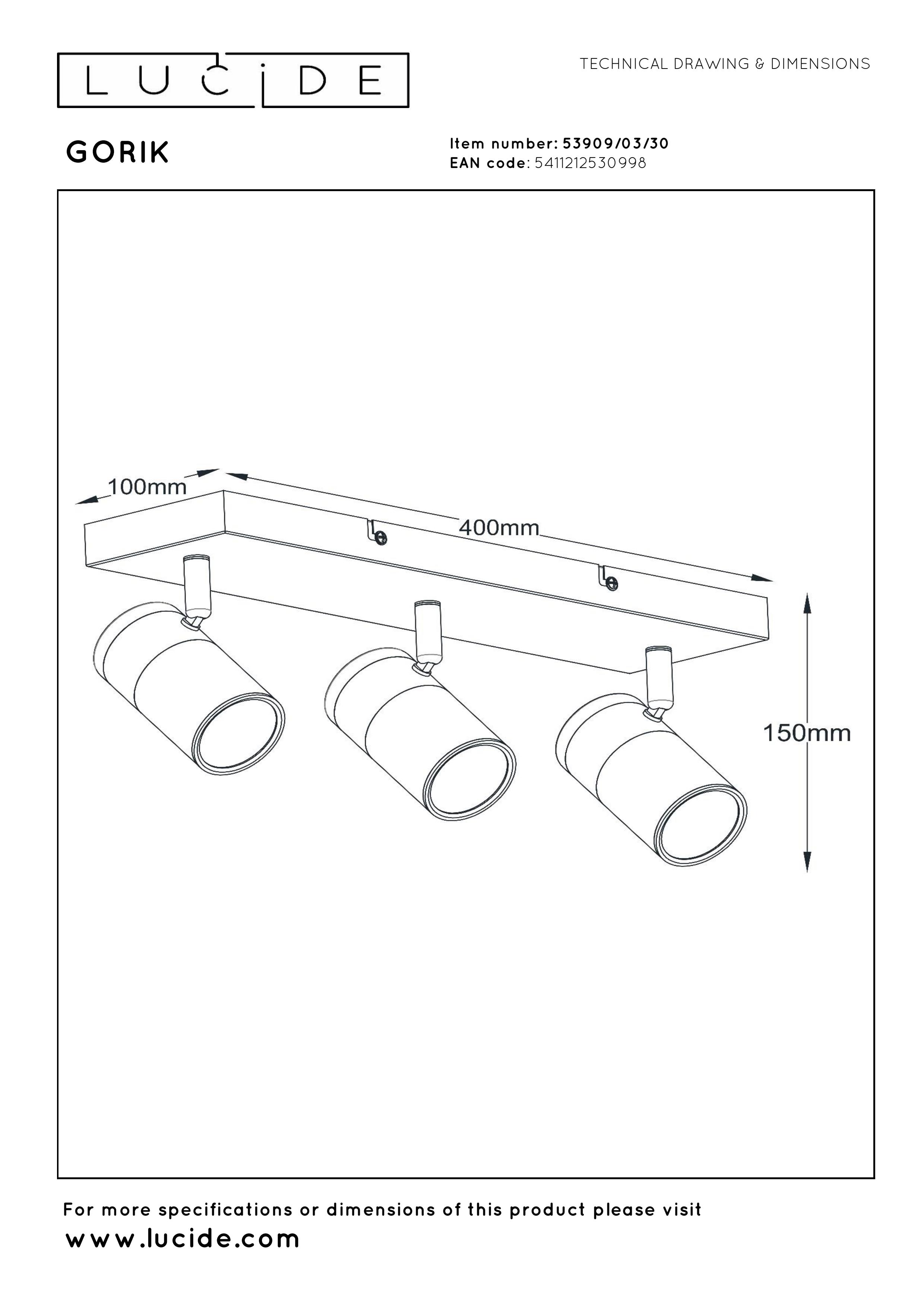 LUCIDE

TECHNICAL DRAWING & DIMENSIONS

GORIK

Item number: 53909/03/30
EAN code: 5411212530998

100mm

400mm

150mm

For more specifications or dimensions of this product please visit
www.lucide.com